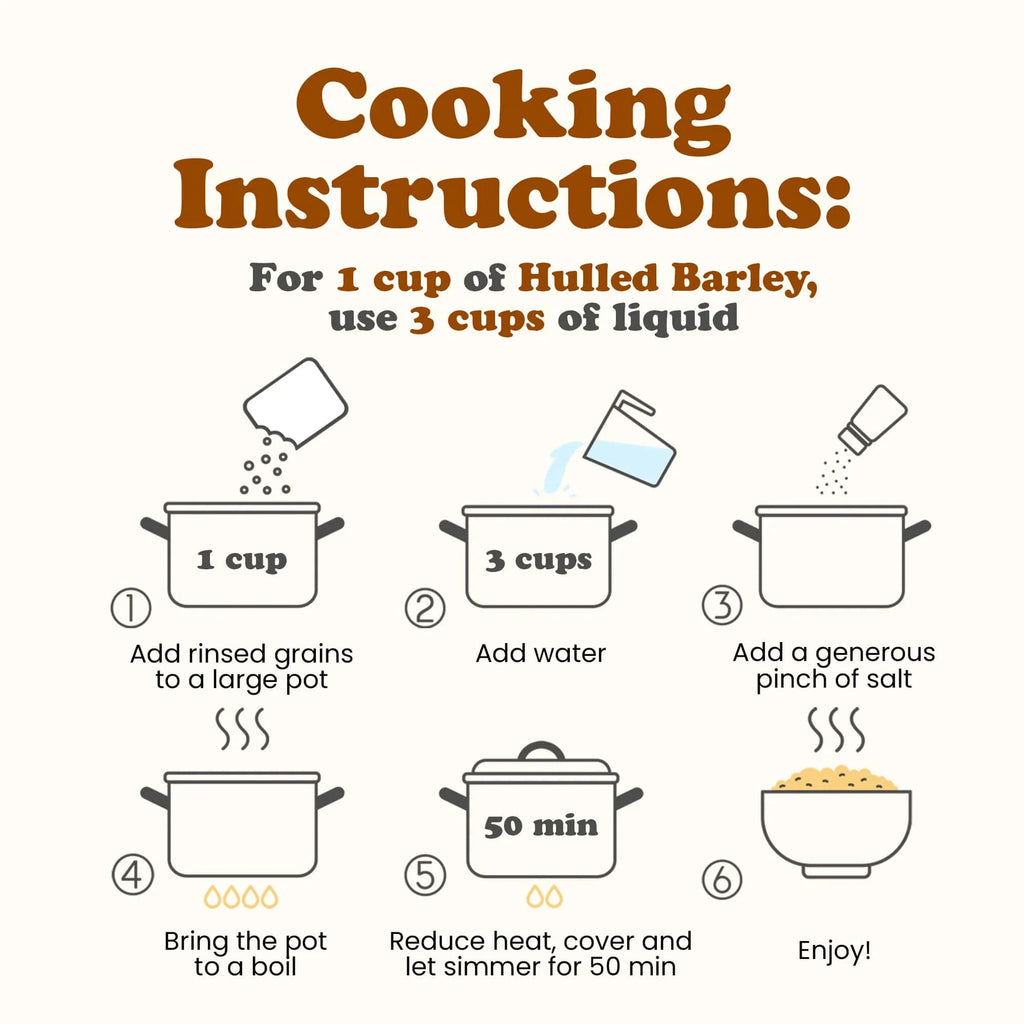 Cooking Instructions:

For 1 cup of Hulled Barley, use 3 cups of liquid

1 cup

① Add rinsed grains to a large pot

3 cups

② Add water

③ Add a generous pinch of salt

④ Bring the pot to a boil

50 min

⑤ Reduce heat, cover and let simmer for 50 min

⑥ Enjoy!